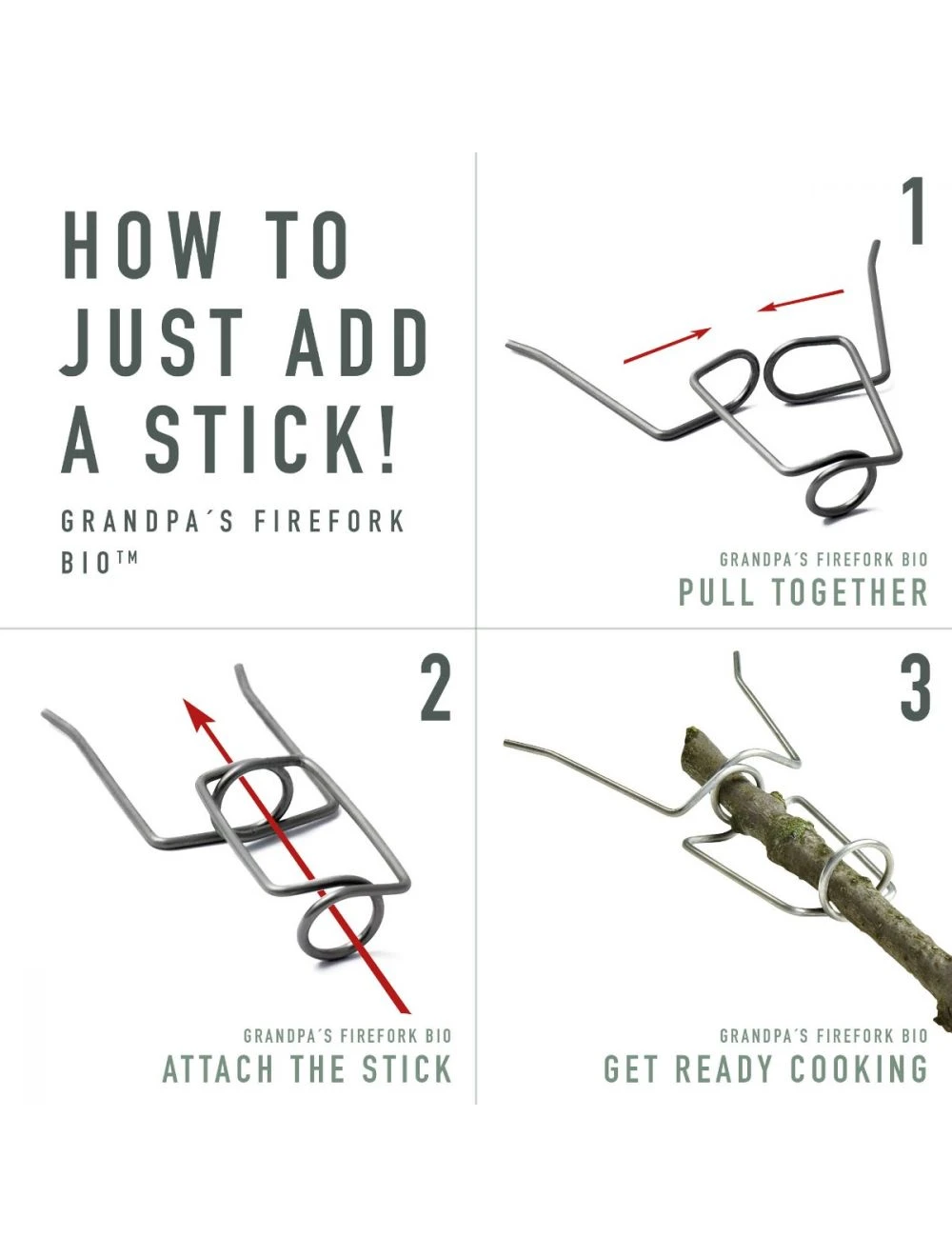 HOW TO JUST ADD A STICK!

GRANDPA´S FIREFORK BIO™

1

GRANDPA´S FIREFORK BIO
PULL TOGETHER

2

GRANDPA´S FIREFORK BIO
ATTACH THE STICK

3

GRANDPA´S FIREFORK BIO
GET READY COOKING